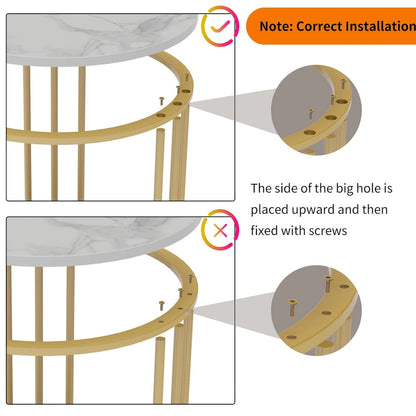 Note: Correct Installation

The side of the big hole is placed upward and then fixed with screws