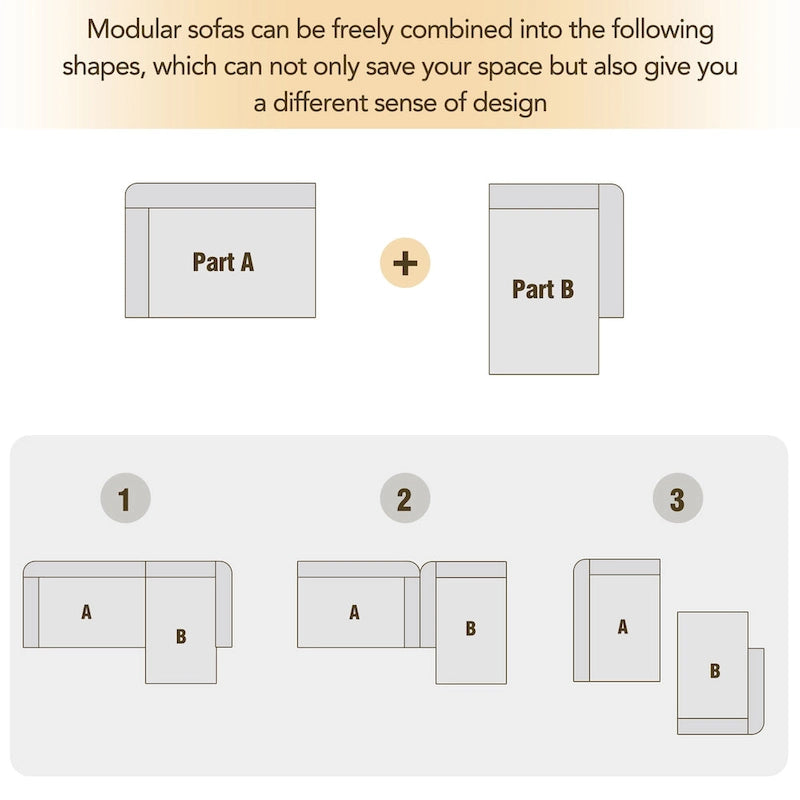 Modular sofas can be freely combined into the following shapes, which can not only save your space but also give you a different sense of design

Part A

+

Part B

1

A

B

2

A

B

3

A

B