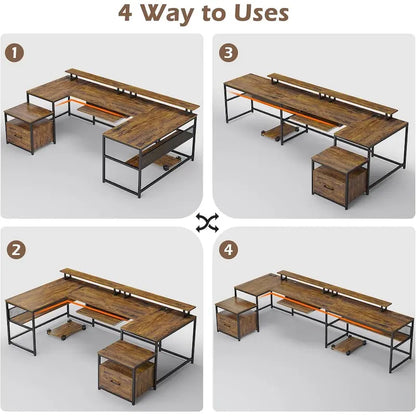 4 Way to Uses

1

3

2

4