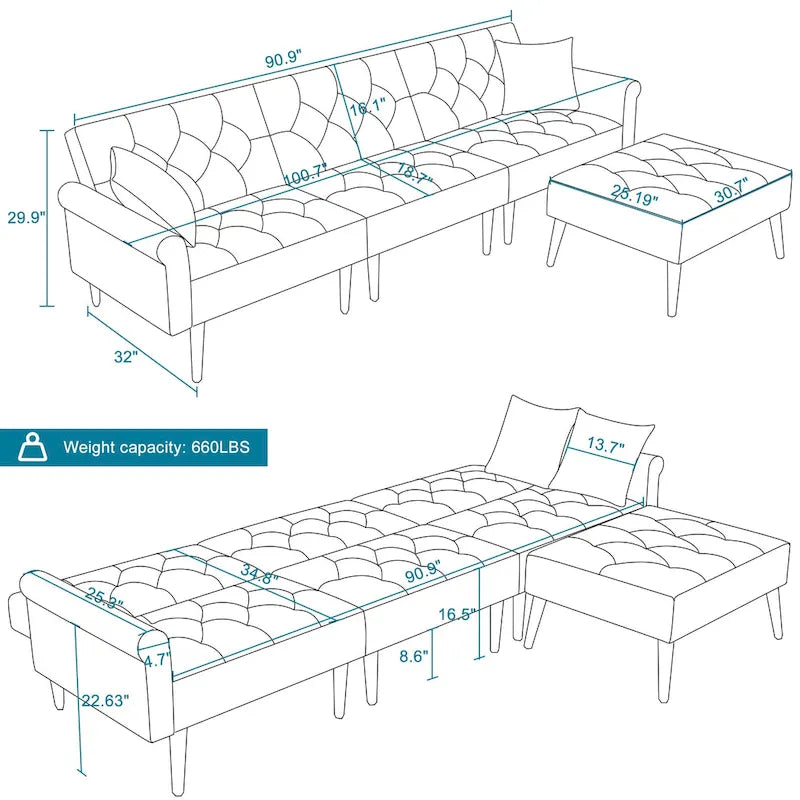 90.9"
16.1"
100.7"
18.7"
25.19"
30.7"
29.9"
32"
Weight capacity: 660LBS
13.7"
34.8"
90.9"
25.3"
16.5"
8.6"
4.7"
22.63"