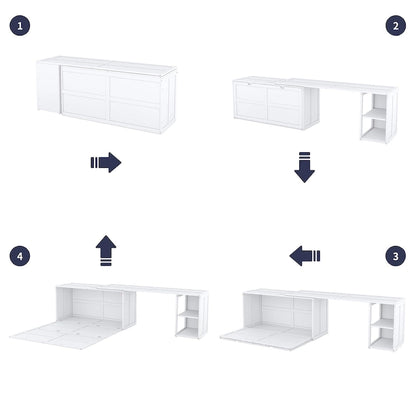 1

2

4

3