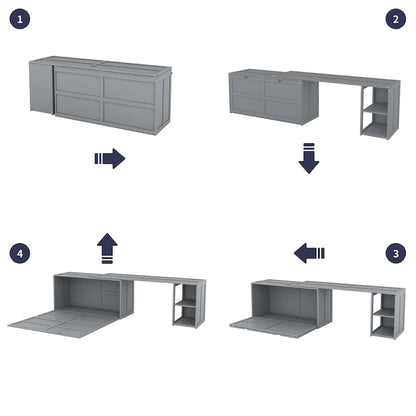 1

2

4

3